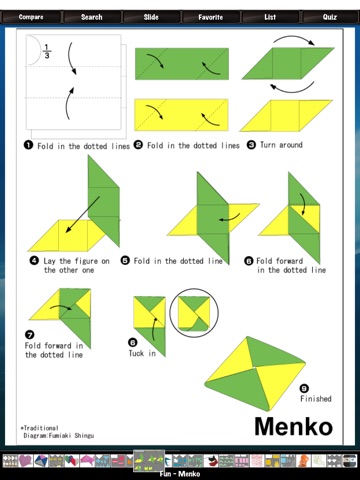 Compare Search Slide Favorite List Quiz

$\frac{1}{3}$

❶ Fold in the dotted lines ❷ Fold in the dotted lines ❸ Turn around

❹ Lay the figure on the other one ❺ Fold in the dotted line ❻ Fold forward in the dotted line

❼ Fold forward in the dotted line

❽ Tuck in

❾ Finished

*Traditional
Diagram:Fumiaki Shingu

Menko

Fun - Menko