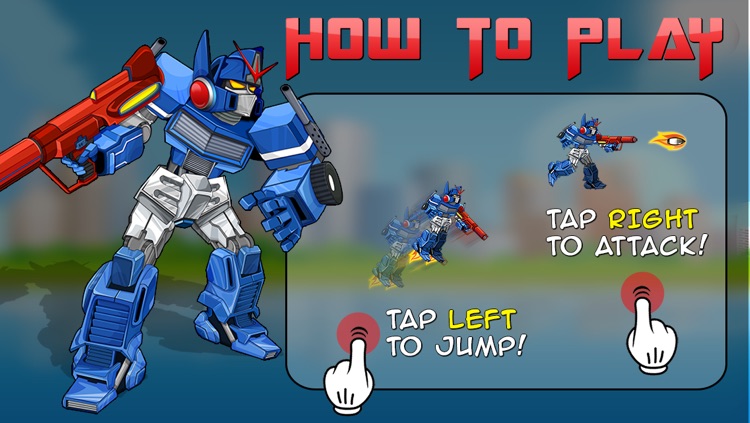 HOW TO PLAY

TAP RIGHT TO ATTACK!

TAP LEFT TO JUMP!