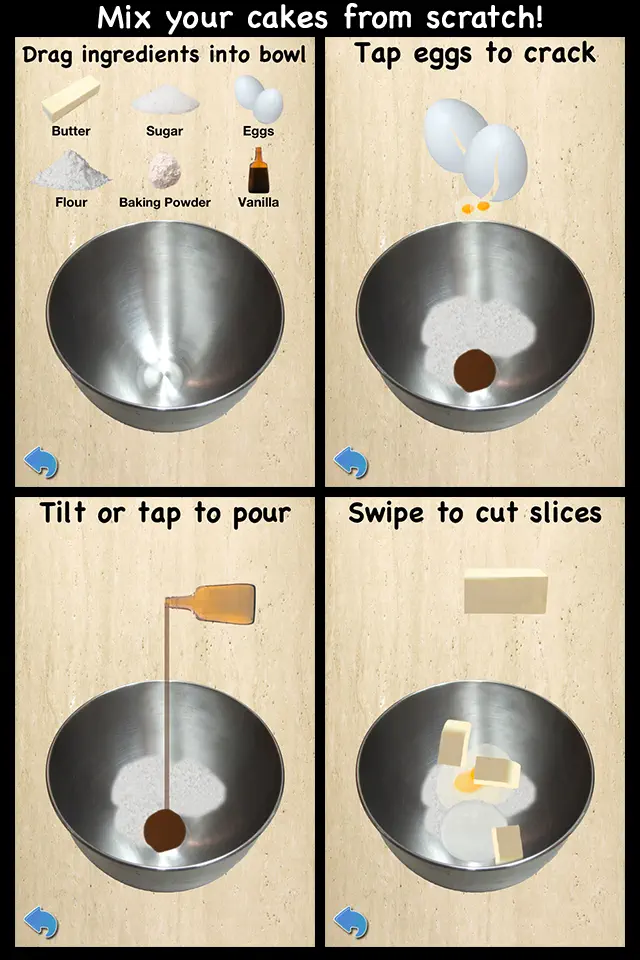 Mix your cakes from scratch!

Drag ingredients into bowl

Butter

Sugar

Eggs

Flour

Baking Powder

Vanilla

Tap eggs to crack

Tilt or tap to pour

Swipe to cut slices