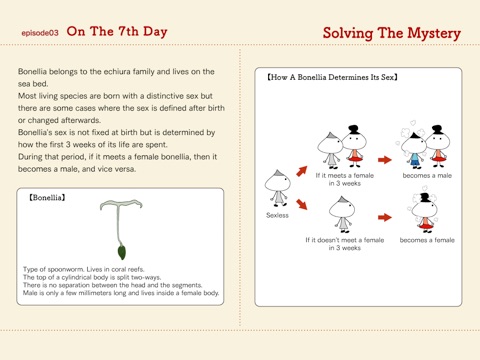 episode03 On The 7th Day

Solving The Mystery

Bonellia belongs to the echiura family and lives on the sea bed.
Most living species are born with a distinctive sex but there are some cases where the sex is defined after birth or changed afterwards.
Bonellia's sex is not fixed at birth but is determined by how the first 3 weeks of its life are spent.
During that period, if it meets a female bonellia, then it becomes a male, and vice versa.

【Bonellia】

Type of spoonworm. Lives in coral reefs.
The top of a cylindrical body is split two-ways.
There is no separation between the head and the segments.
Male is only a few millimeters long and lives inside a female body.

【How A Bonellia Determines Its Sex】

Sexless

If it meets a female in 3 weeks

becomes a male

If it doesn't meet a female in 3 weeks

becomes a female