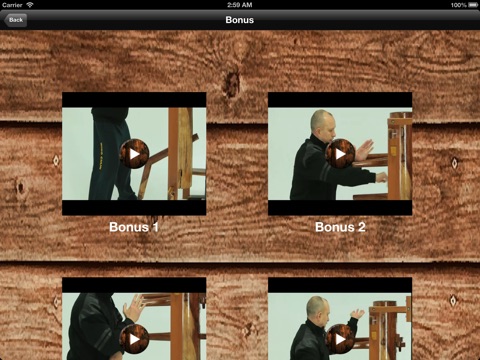 Carrier
2:59 AM
100%
Back
Bonus

Bonus 1
Bonus 2