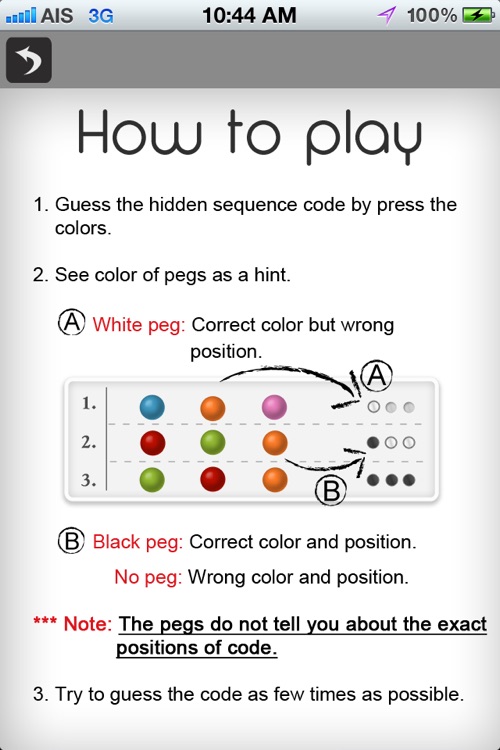 AIS 3G 10:44 AM 100%

How to play

1. Guess the hidden sequence code by press the colors.

2. See color of pegs as a hint.

A White peg: Correct color but wrong position.

A

1.

2.

3.

B

B Black peg: Correct color and position.

No peg: Wrong color and position.

*** Note: The pegs do not tell you about the exact positions of code.

3. Try to guess the code as few times as possible.