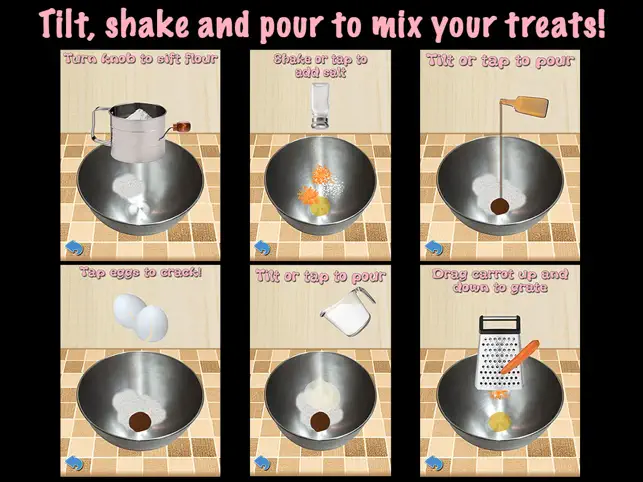 Tilt, shake and pour to mix your treats!

Turn knob to sift flour

Shake or tap to add salt

Tilt or tap to pour

Tap eggs to crack!

Tilt or tap to pour

Drag carrot up and down to grate