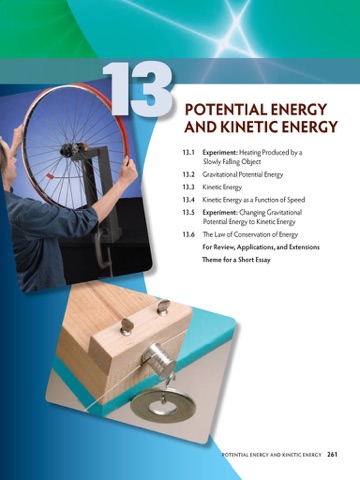 13

POTENTIAL ENERGY AND KINETIC ENERGY

13.1 Experiment: Heating Produced by a Slowly Falling Object

13.2 Gravitational Potential Energy

13.3 Kinetic Energy

13.4 Kinetic Energy as a Function of Speed

13.5 Experiment: Changing Gravitational Potential Energy to Kinetic Energy

13.6 The Law of Conservation of Energy

For Review, Applications, and Extensions

Theme for a Short Essay

POTENTIAL ENERGY AND KINETIC ENERGY 261