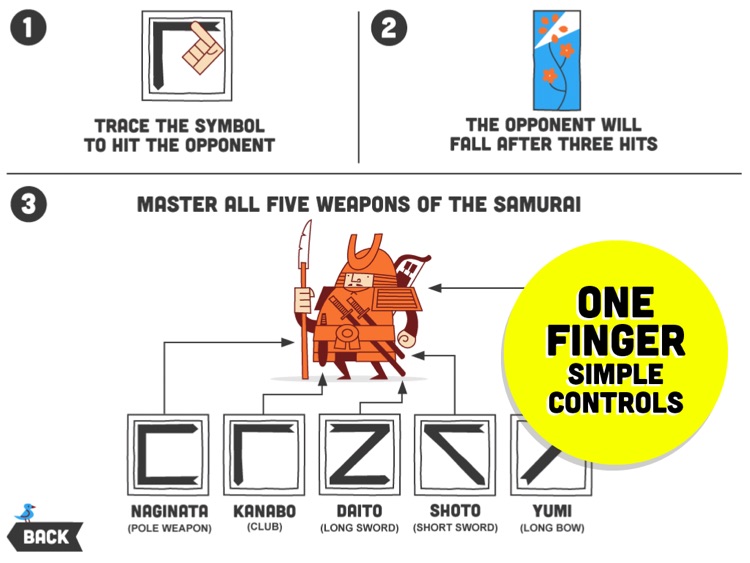 1

TRACE THE SYMBOL TO HIT THE OPPONENT

2

THE OPPONENT WILL FALL AFTER THREE HITS

3

MASTER ALL FIVE WEAPONS OF THE SAMURAI

ONE FINGER SIMPLE CONTROLS

NAGINATA
(POLE WEAPON)

KANABO
(CLUB)

DAITO
(LONG SWORD)

SHOTO
(SHORT SWORD)

YUMI
(LONG BOW)

BACK