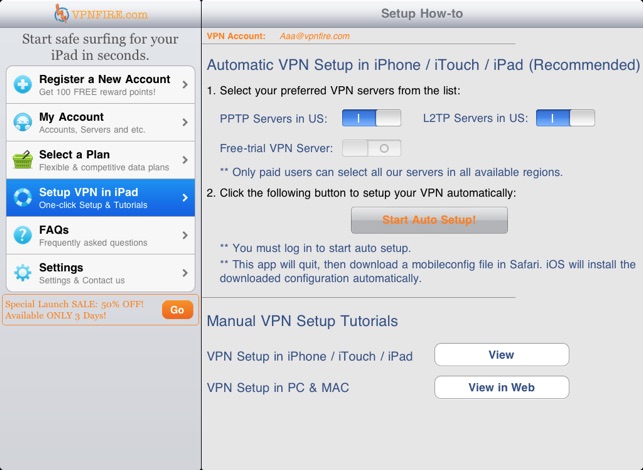 VPNFIRE.com

Start safe surfing for your iPad in seconds.

Register a New Account
Get 100 FREE reward points!

My Account
Accounts, Servers and etc.

Select a Plan
Flexible & competitive data plans

Setup VPN in iPad
One-click Setup & Tutorials

FAQs
Frequently asked questions

Settings
Settings & Contact us

Special Launch SALE: 50% OFF!
Available ONLY 3 Days!
Go

Setup How-to

VPN Account: Aaa@vpnfire.com

Automatic VPN Setup in iPhone / iTouch / iPad (Recommended)

1. Select your preferred VPN servers from the list:

PPTP Servers in US: I
L2TP Servers in US: I

Free-trial VPN Server: O

** Only paid users can select all our servers in all available regions.

2. Click the following button to setup your VPN automatically:

Start Auto Setup!

** You must log in to start auto setup.
** This app will quit, then download a mobileconfig file in Safari. iOS will install the downloaded configuration automatically.

Manual VPN Setup Tutorials

VPN Setup in iPhone / iTouch / iPad
View

VPN Setup in PC & MAC
View in Web