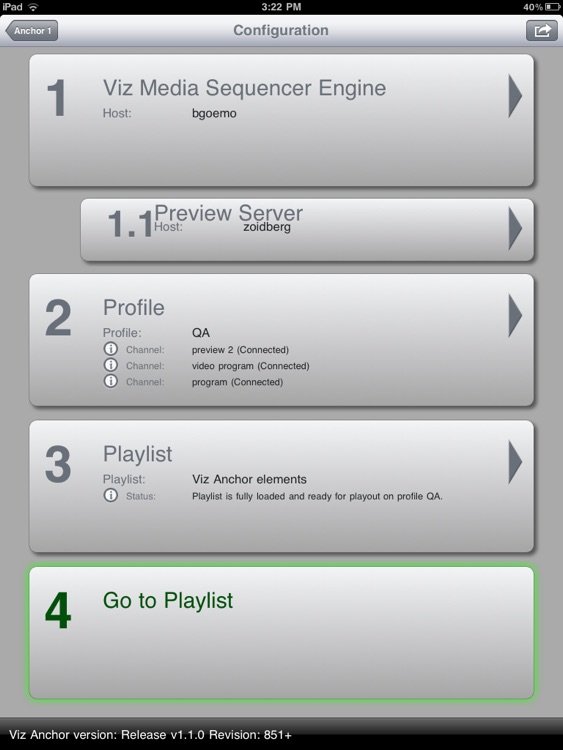 iPad 3:22 PM 40%

Anchor 1

Configuration

1

Viz Media Sequencer Engine

Host: bgoemo

1.1 Preview Server

Host: zoidberg

2

Profile

Profile: QA

Channel: preview 2 (Connected)

Channel: video program (Connected)

Channel: program (Connected)

3

Playlist

Playlist: Viz Anchor elements

Status: Playlist is fully loaded and ready for playout on profile QA.

4

Go to Playlist

Viz Anchor version: Release v1.1.0 Revision: 851+