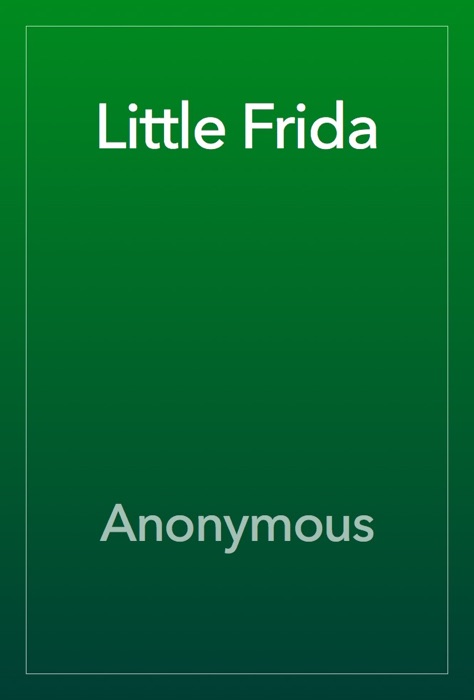 Little Frida

Anonymous