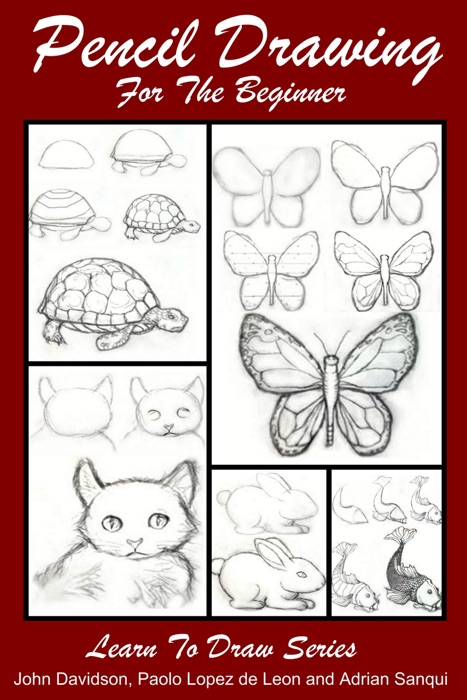 Pencil Drawing
For The Beginner

Learn To Draw Series
John Davidson, Paolo Lopez de Leon and Adrian Sanqui