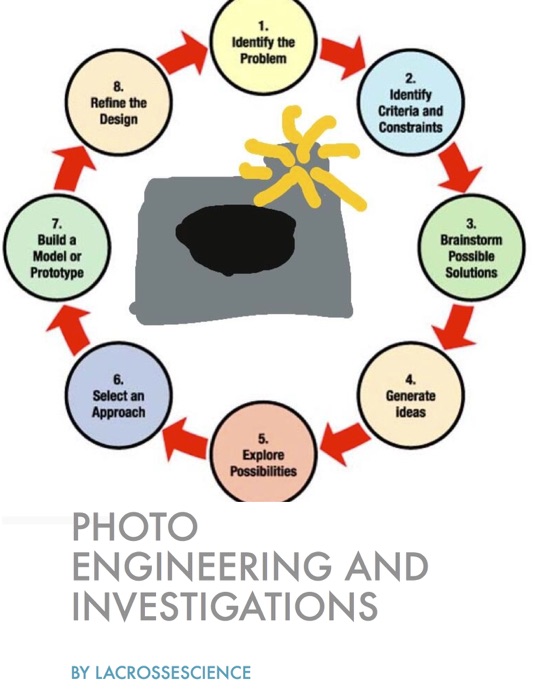 1.
Identify the Problem

2.
Identify Criteria and Constraints

3.
Brainstorm Possible Solutions

4.
Generate ideas

5.
Explore Possibilities

6.
Select an Approach

7.
Build a Model or Prototype

8.
Refine the Design

PHOTO ENGINEERING AND INVESTIGATIONS

BY LACROSSESCIENCE