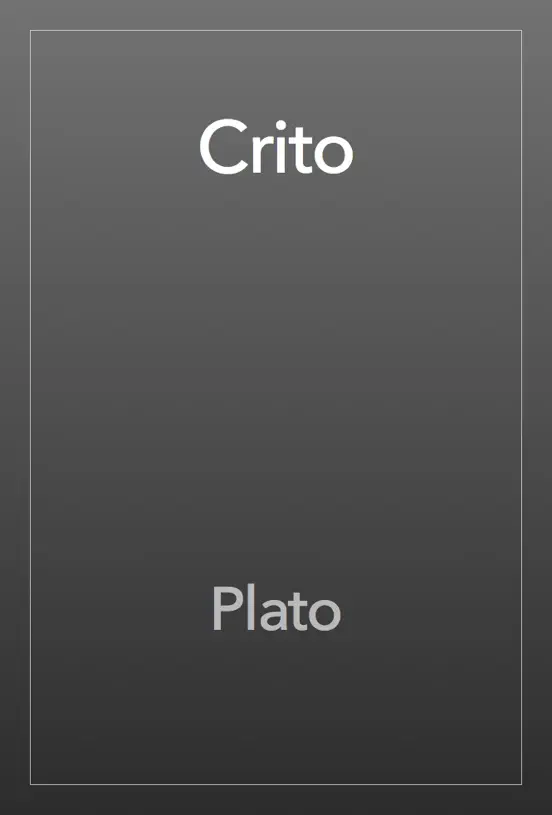 Crito

Plato