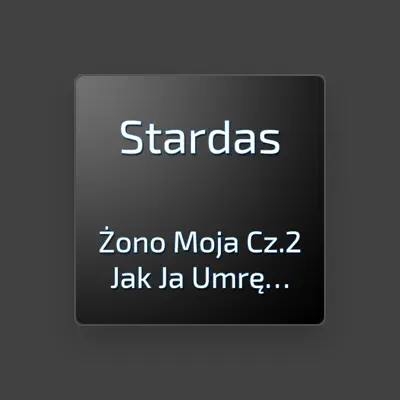 Stardas

Żono Moja Cz.2 Jak Ja Umrę...