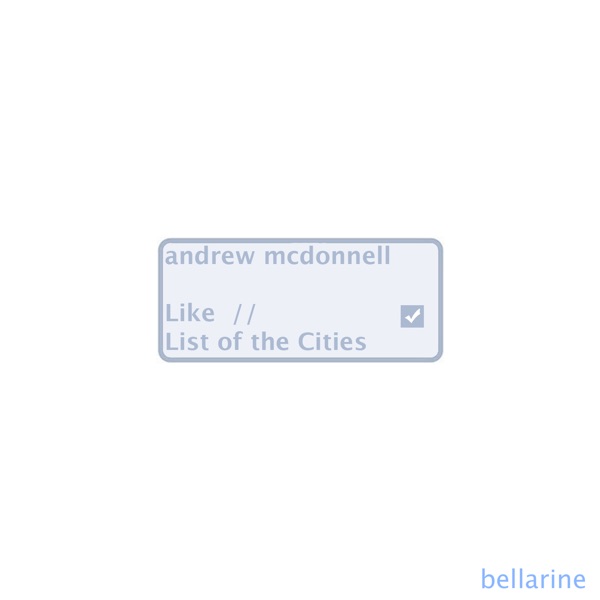 andrew mcdonnell

Like //
List of the Cities

bellarine