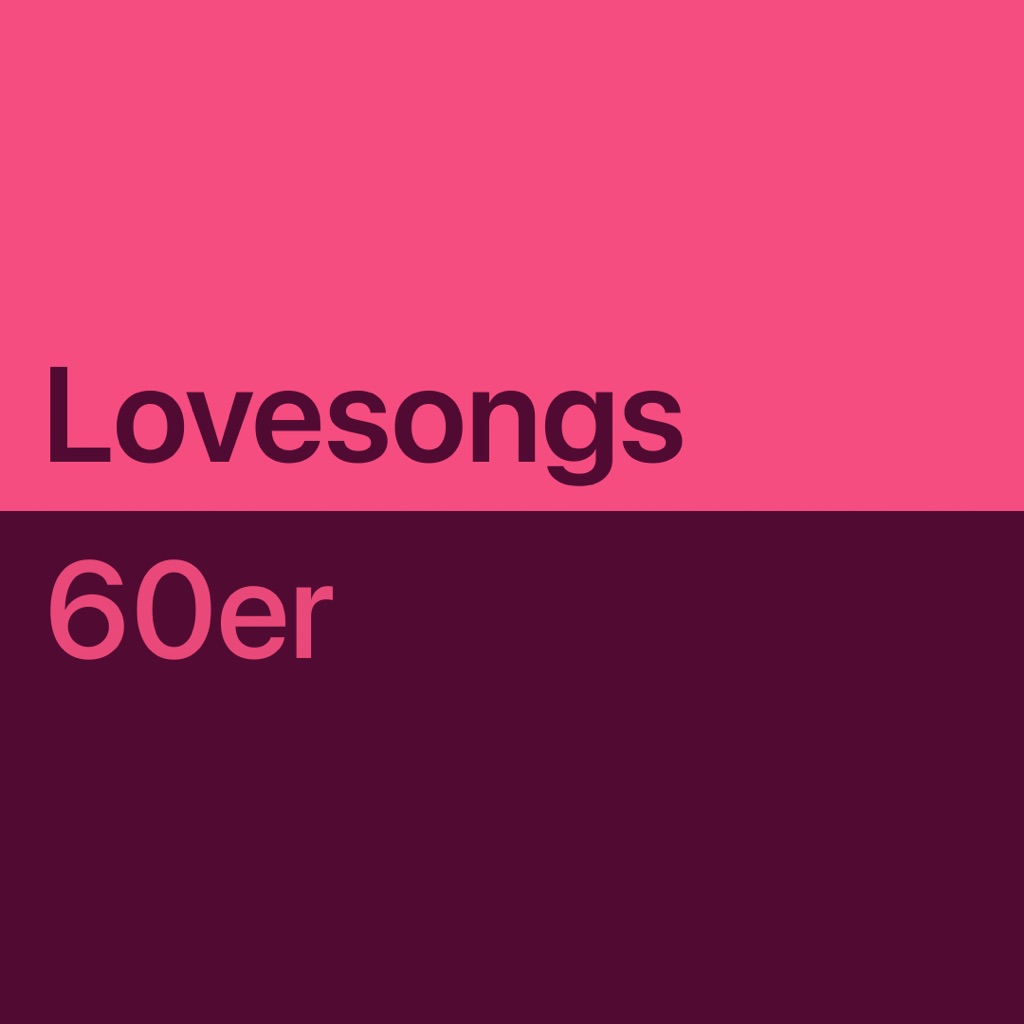 Lovesongs

60er