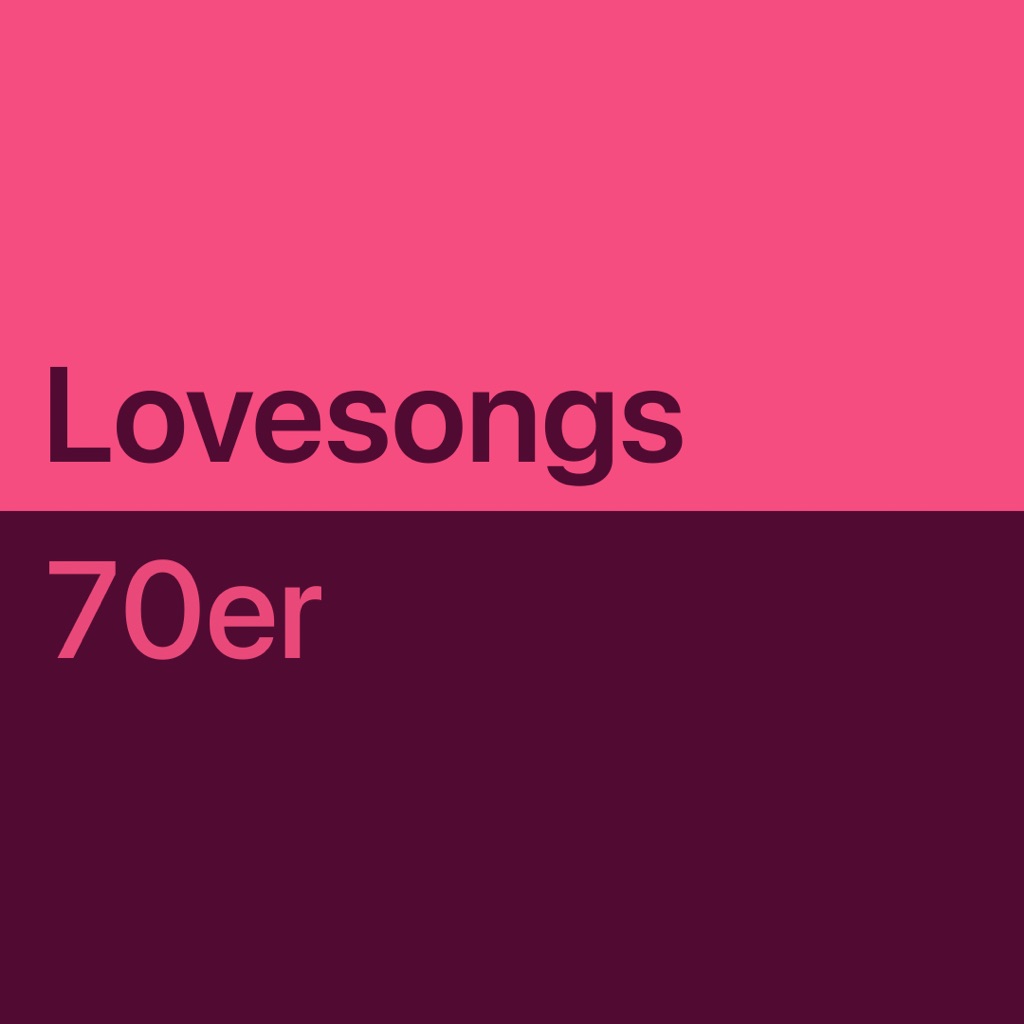 Lovesongs

70er