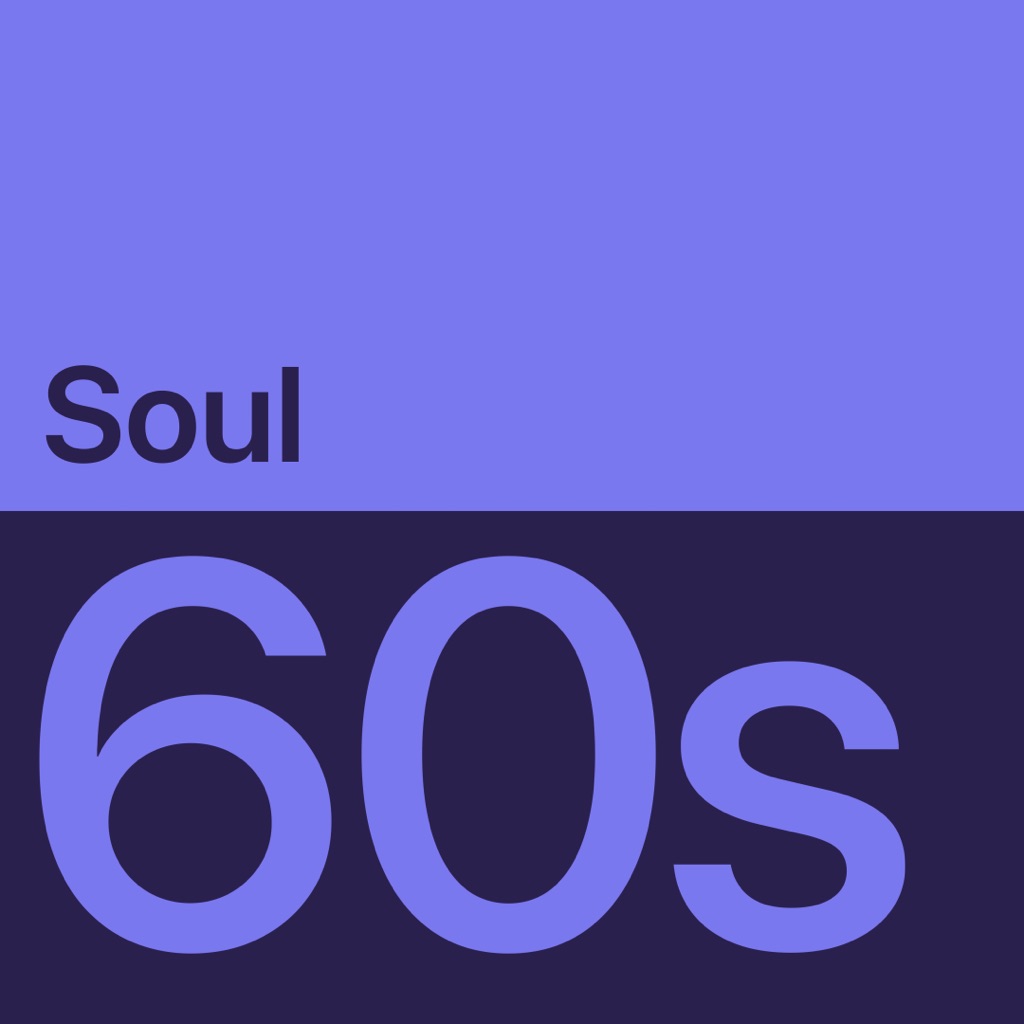 Soul

60s