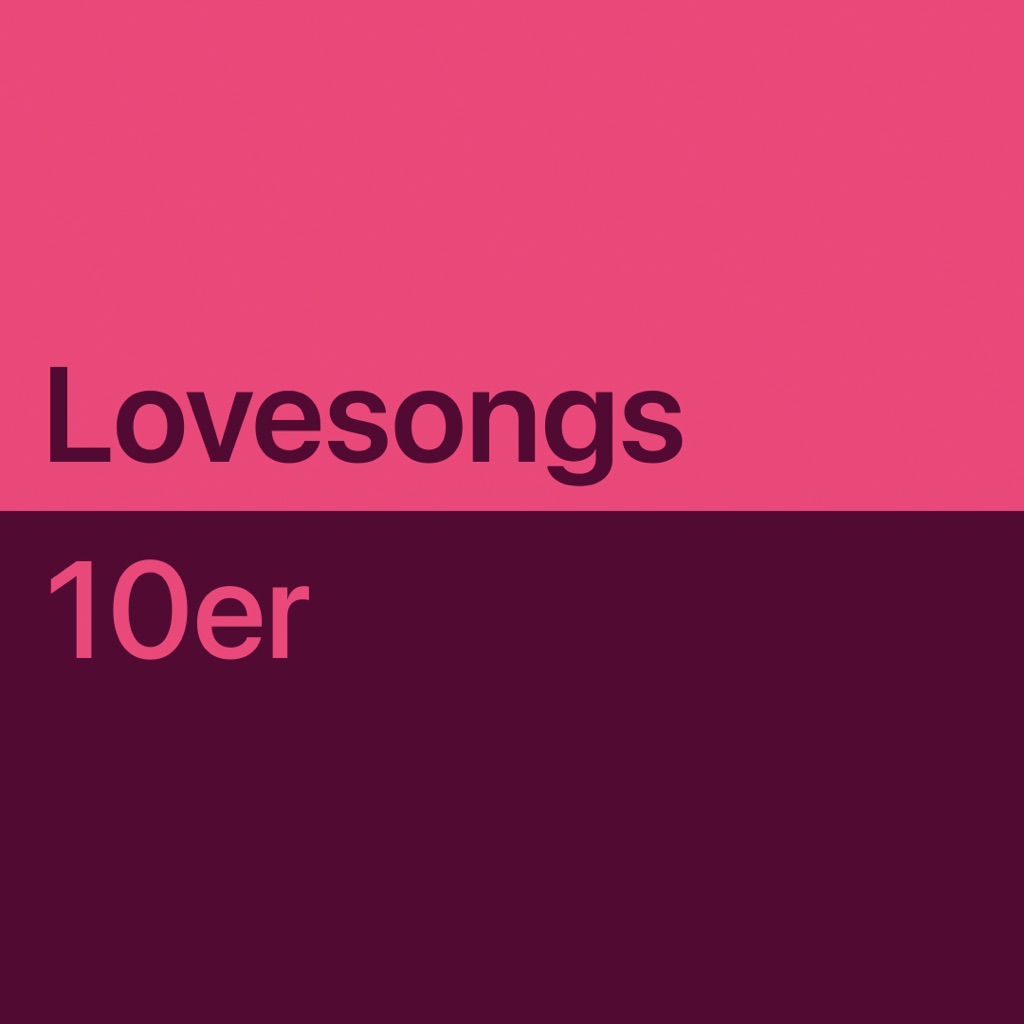 Lovesongs

10er